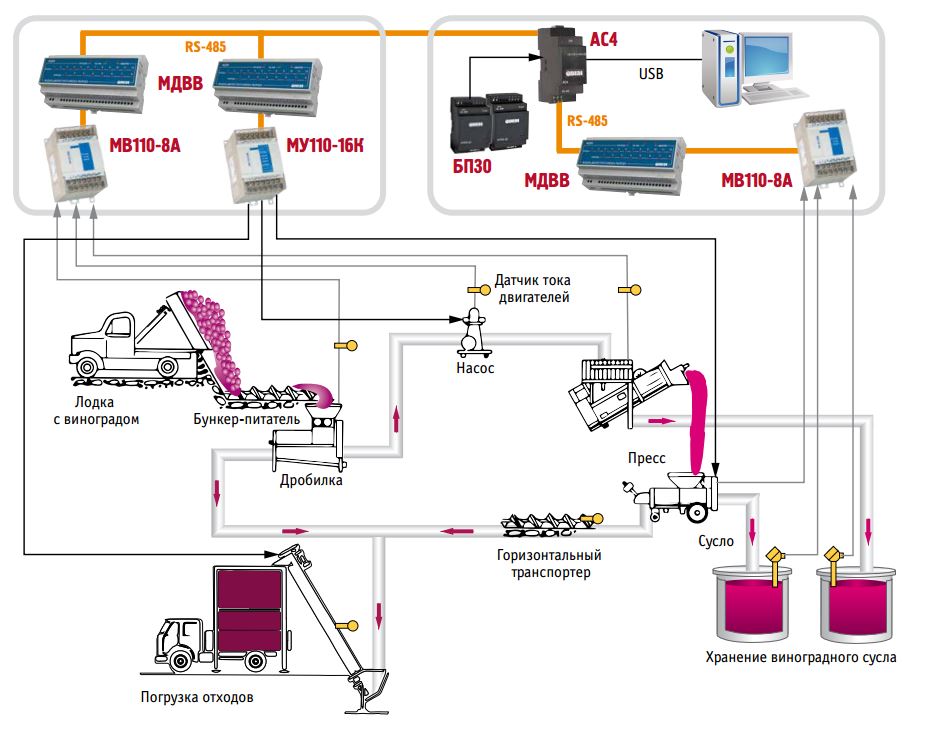 RS-485
МДВВ
МВ110-8А
МУ110-16К
АС4
USB
RS-485
БП30
МДВВ
МВ110-8А
Датчик тока двигателей
Насос
Лодка с виноградом
Бункер-питатель
Дробилка
Пресс
Сусло
Горизонтальный транспортер
Хранение виноградного сусла
Погрузка отходов