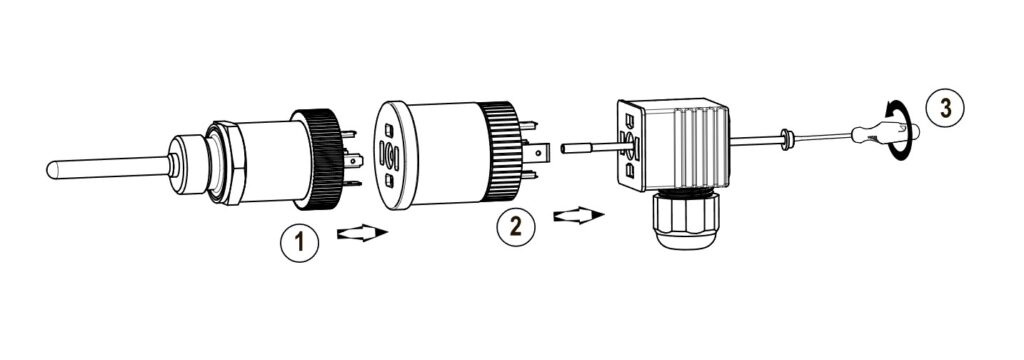 1
2
3